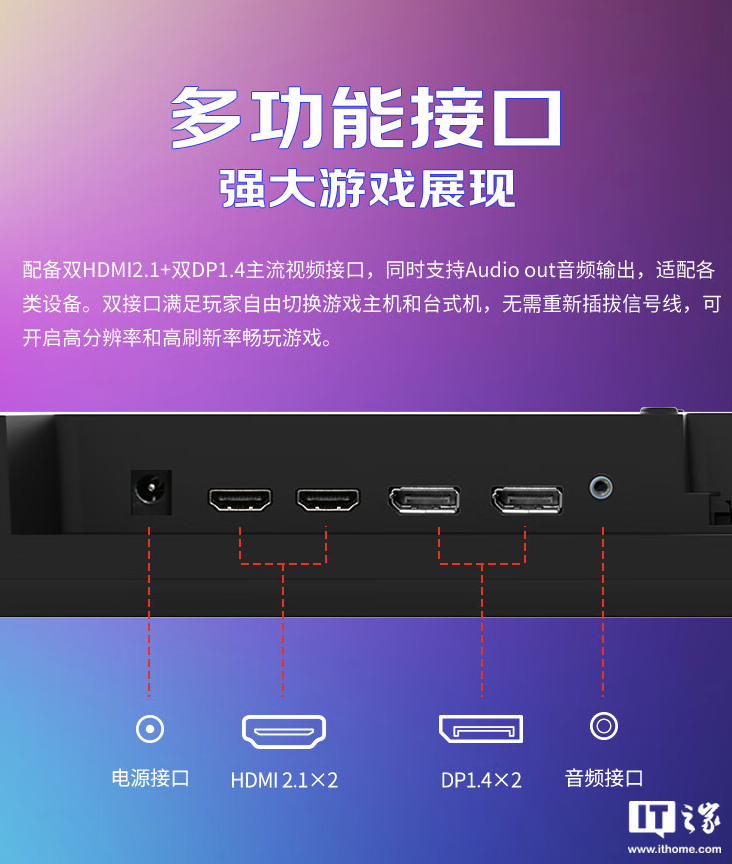 多功能接口
强大游戏展现

配备双HDMI2.1+双DP1.4主流视频接口，同时支持Audio out音频输出，适配各类设备。双接口满足玩家自由切换游戏主机和台式机，无需重新插拔信号线，可开启高分辨率和高刷新率畅玩游戏。

电源接口
HDMI 2.1×2
DP1.4×2
音频接口

IT之家
www.ithome.com